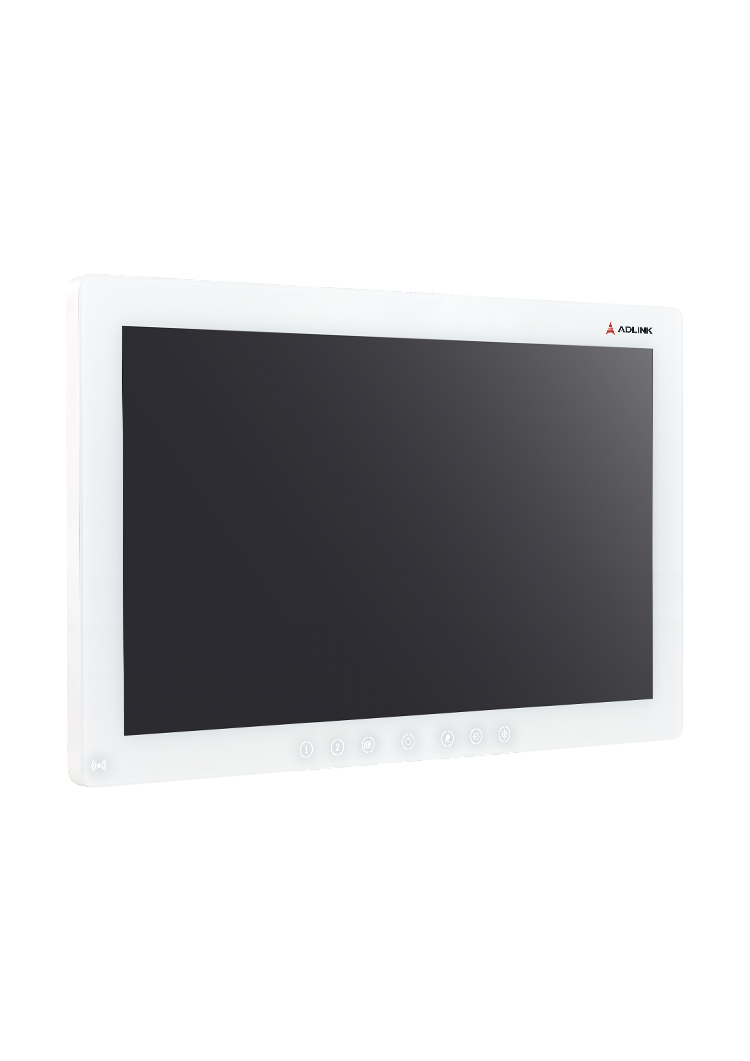 ADLINK